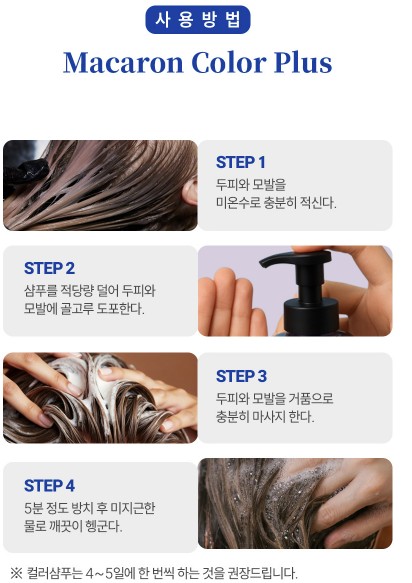 사 용 방 법

Macaron Color Plus

STEP 1
두피와 모발을 미온수로 충분히 적신다.

STEP 2
샴푸를 적당량 덜어 두피와 모발에 골고루 도포한다.

STEP 3
두피와 모발을 거품으로 충분히 마사지 한다.

STEP 4
5분 정도 방치 후 미지근한 물로 깨끗이 헹군다.

※ 컬러샴푸는 4~5일에 한 번씩 하는 것을 권장드립니다.