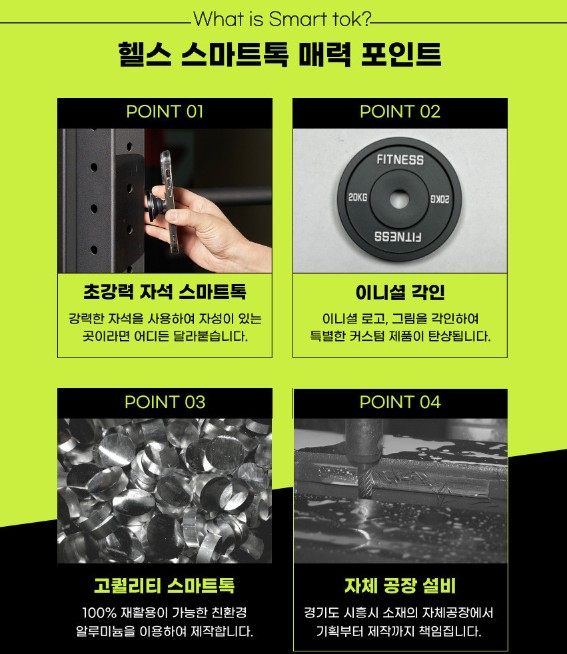 What is Smart tok?

헬스 스마트톡 매력 포인트

POINT 01

초강력 자석 스마트톡

강력한 자석을 사용하여 자성이 있는 곳이라면 어디든 달라붙습니다.

POINT 02

FITNESS
20KG
20KG
FITNESS

이니셜 각인

이니셜 로고, 그림을 각인하여 특별한 커스텀 제품이 탄생됩니다.

POINT 03

고퀄리티 스마트톡

100% 재활용이 가능한 친환경 알루미늄을 이용하여 제작합니다.

POINT 04

자체 공장 설비

경기도 시흥시 소재의 자체공장에서 기획부터 제작까지 책임집니다.