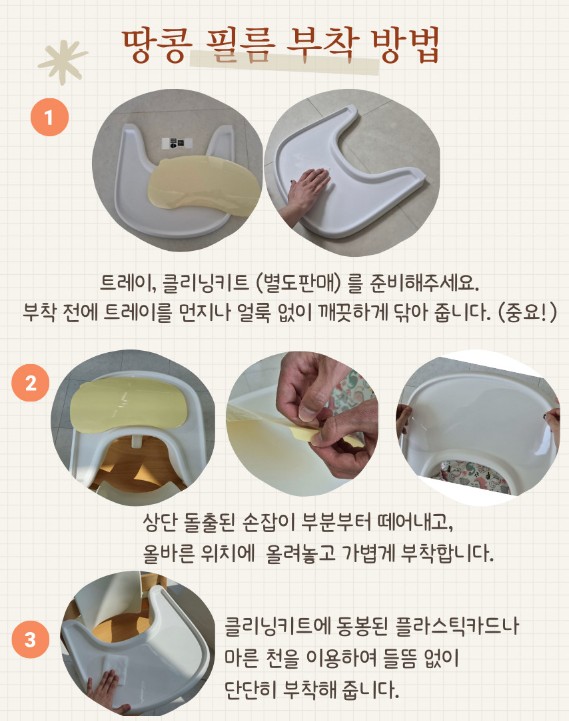 땅콩 필름 부착 방법

1

트레이, 클리닝키트 (별도판매) 를 준비해주세요.
부착 전에 트레이를 먼지나 얼룩 없이 깨끗하게 닦아 줍니다. (중요!)

2

상단 돌출된 손잡이 부분부터 떼어내고,
올바른 위치에 올려놓고 가볍게 부착합니다.

3

클리닝키트에 동봉된 플라스틱카드나
마른 천을 이용하여 들뜸 없이
단단히 부착해 줍니다.